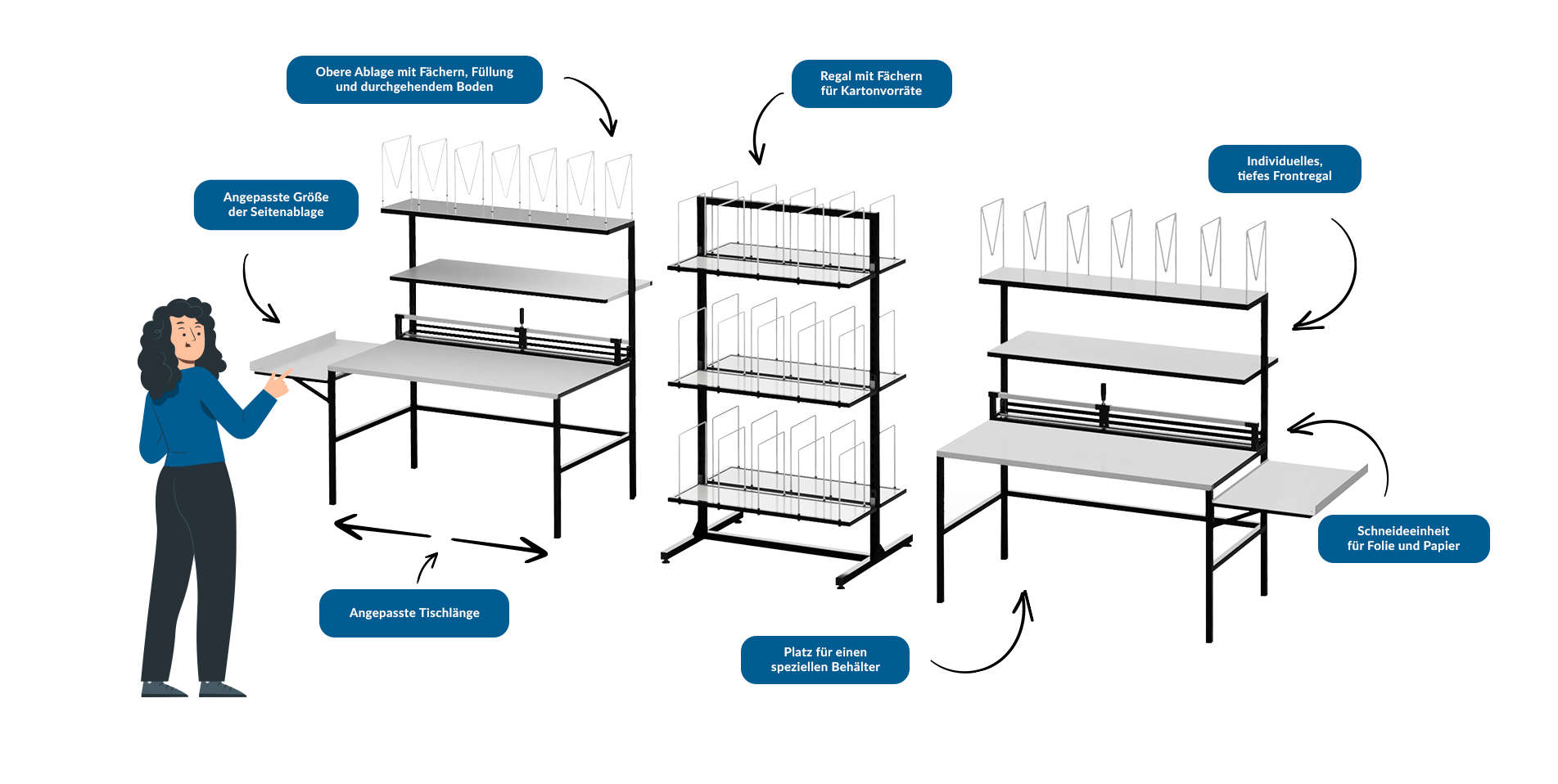 Obere Ablage mit Fächern, Füllung und durchgehendem Boden

Regal mit Fächern für Kartonvorräte

Individuelles, tiefes Frontregal

Angepasste Größe der Seitenablage

Schneideeinheit für Folie und Papier

Angepasste Tischlänge

Platz für einen speziellen Behälter