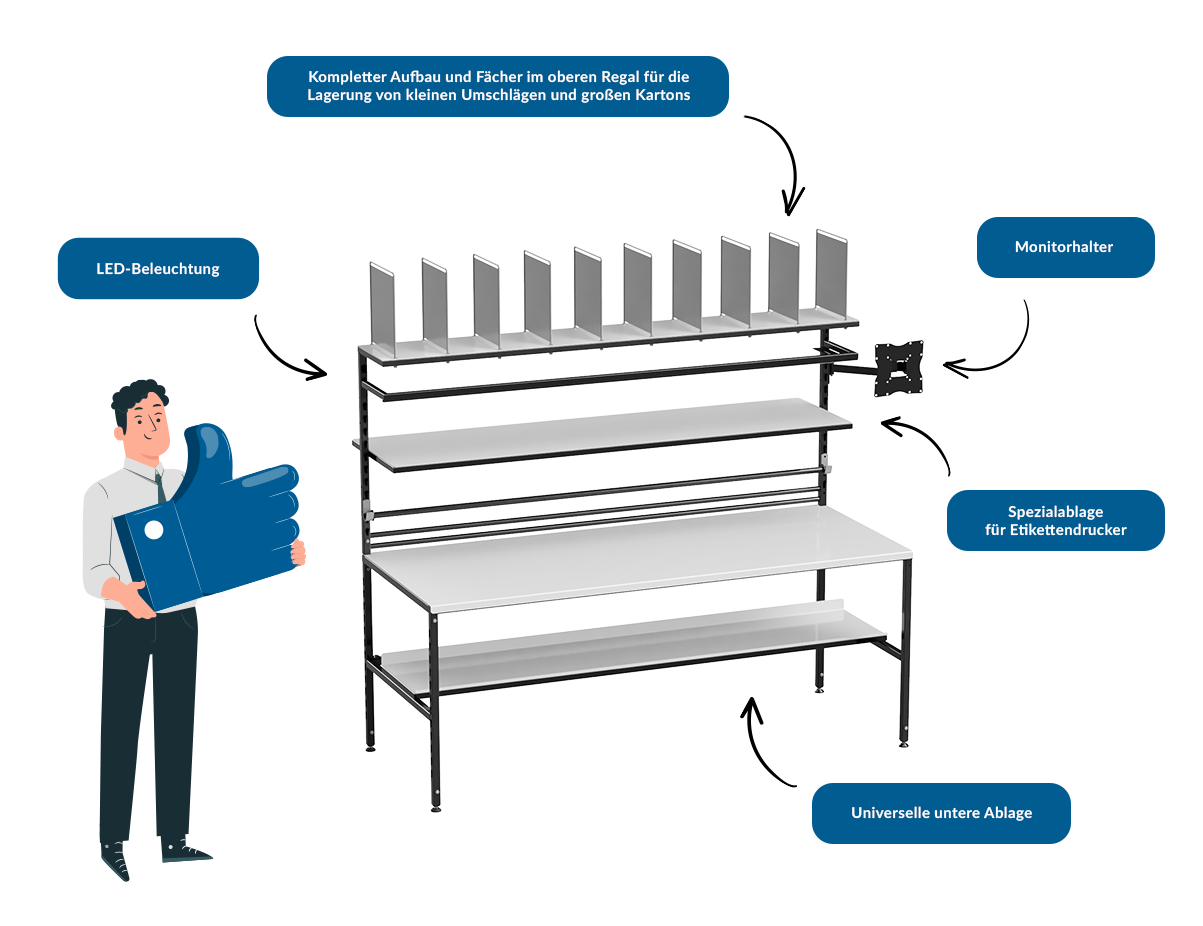 Kompletter Aufbau und Fächer im oberen Regal für die Lagerung von kleinen Umschlägen und großen Kartons

LED-Beleuchtung

Monitorhalter

Spezialablage für Etikettendrucker

Universelle untere Ablage