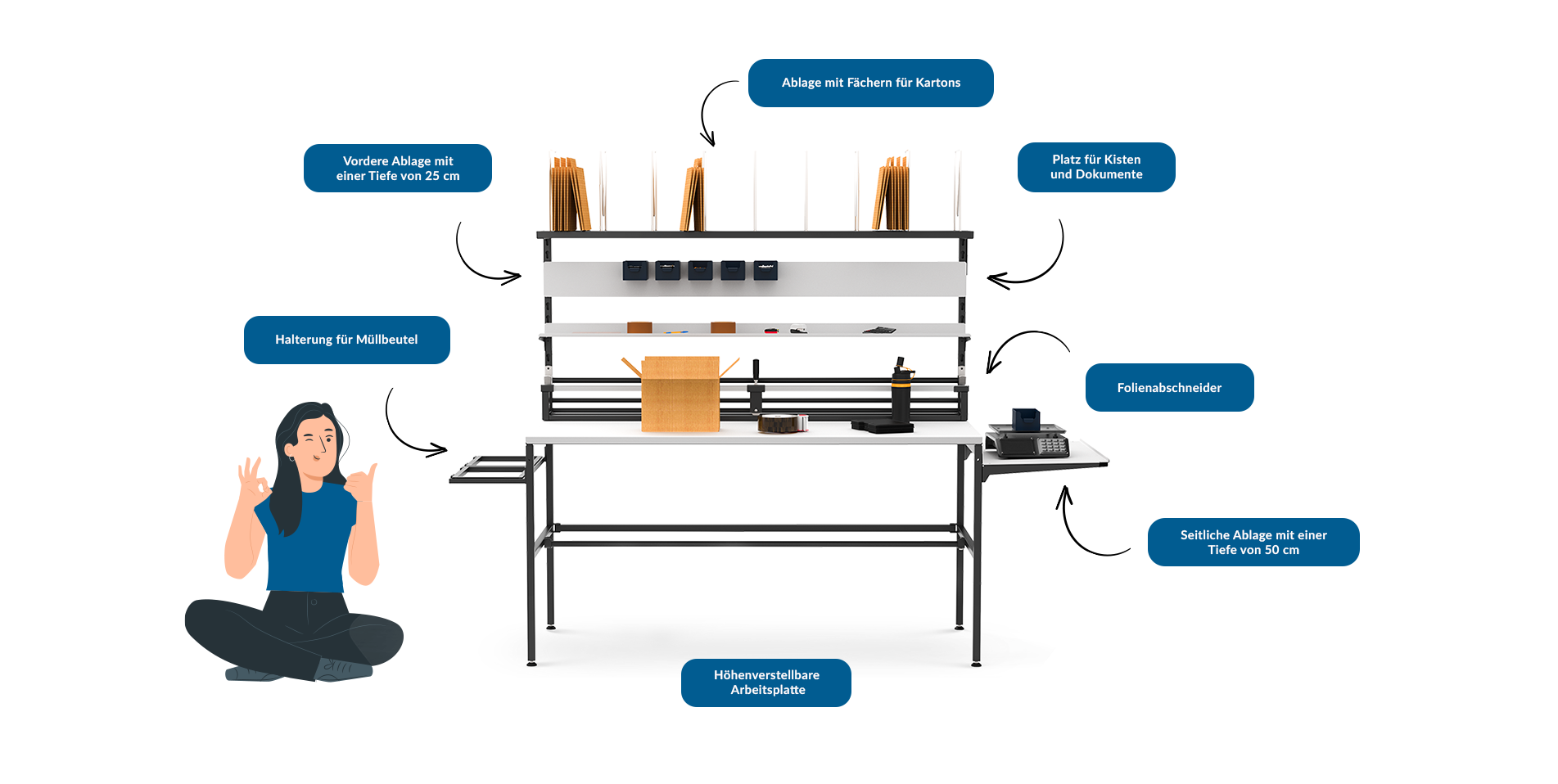 Ablage mit Fächern für Kartons

Vordere Ablage mit einer Tiefe von 25 cm

Platz für Kisten und Dokumente

Halterung für Müllbeutel

Folienabschneider

Seitliche Ablage mit einer Tiefe von 50 cm

Höhenverstellbare Arbeitsplatte