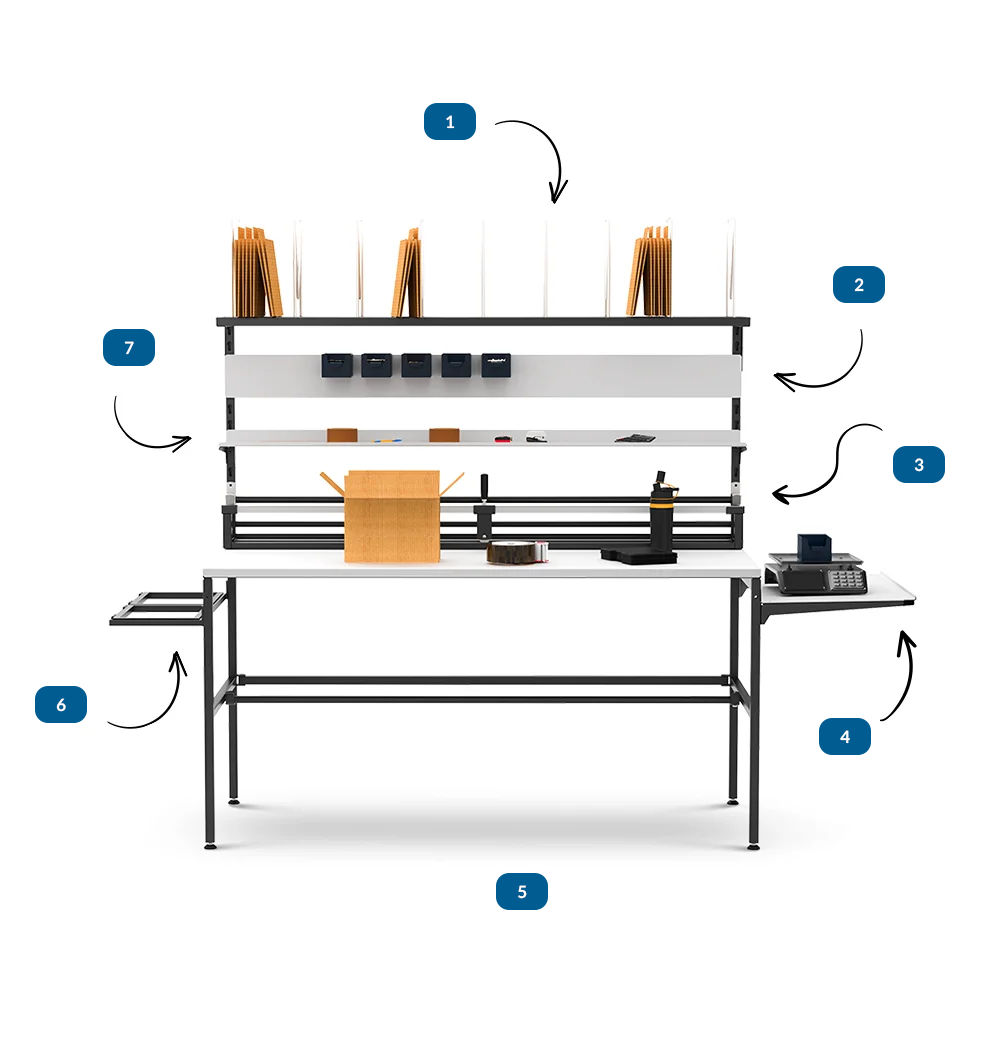 1

2

7

3

6

4

5